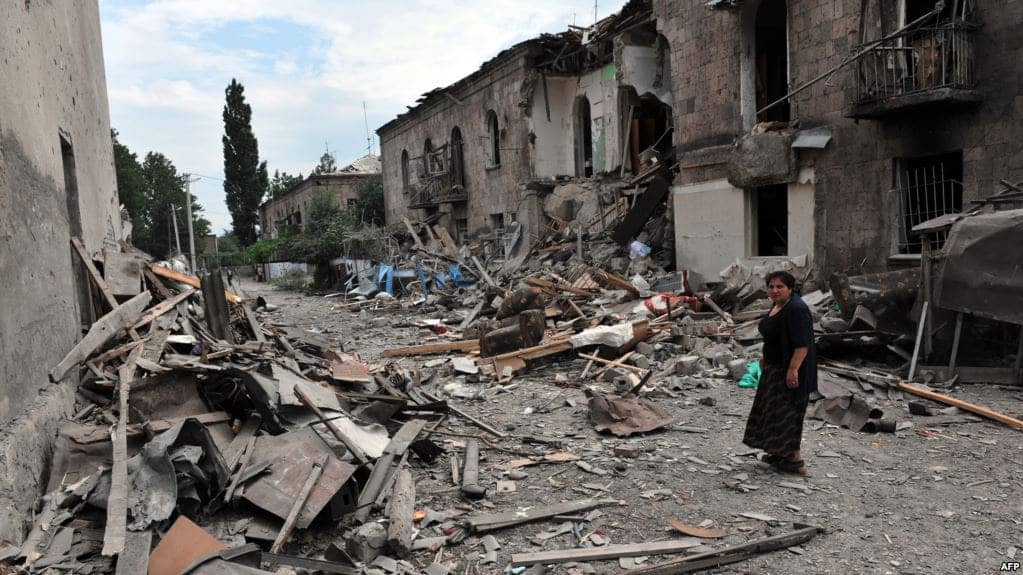 AFP